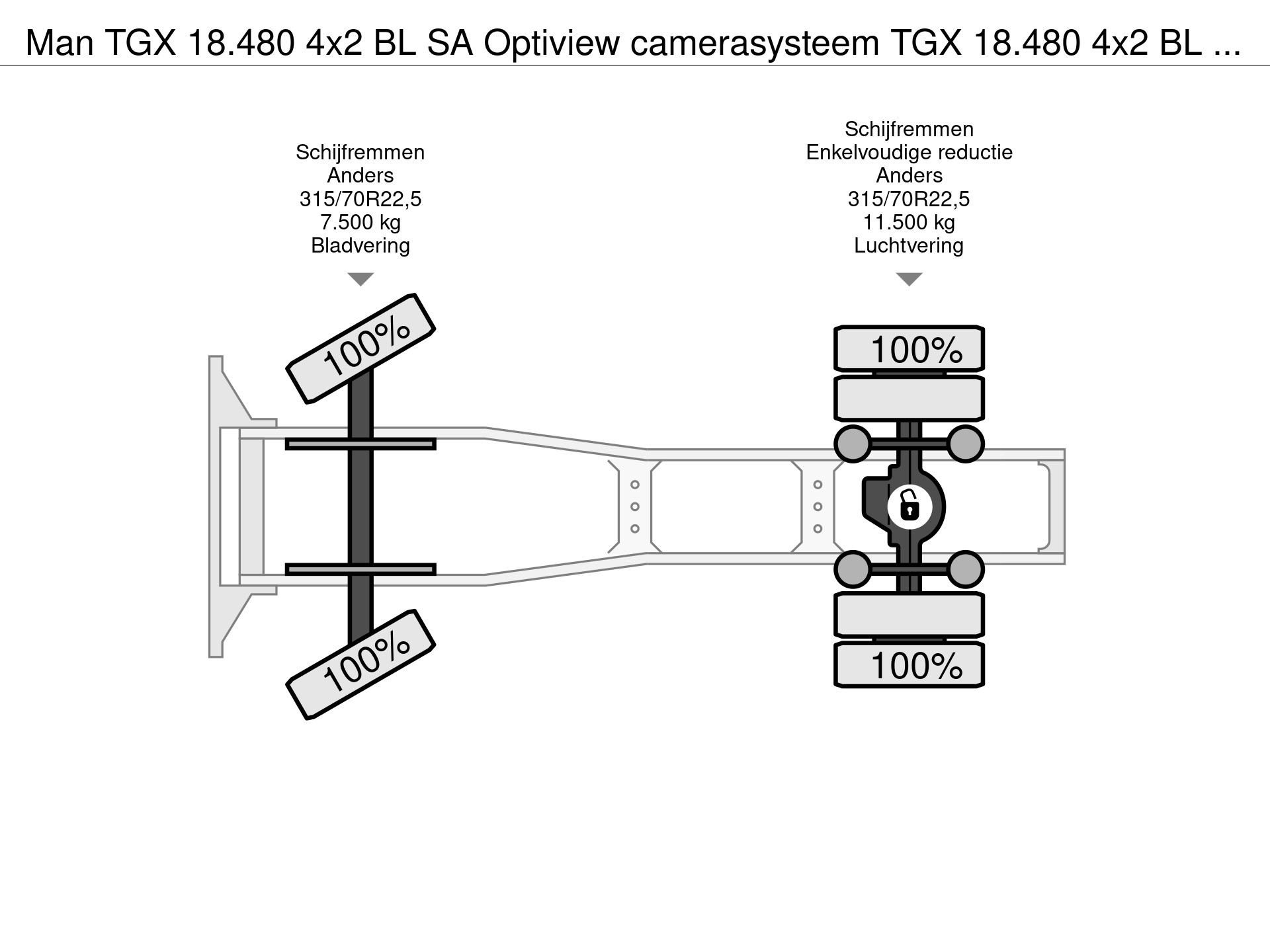 Man TGX 18.480 4x2 BL SA Optiview camerasysteem TGX 18.480 4x2 BL ...

Schijfremmen
Anders
315/70R22,5
7.500 kg
Bladvering

Schijfremmen
Enkelvoudige reductie
Anders
315/70R22,5
11.500 kg
Luchtvering

100%

100%

100%

100%